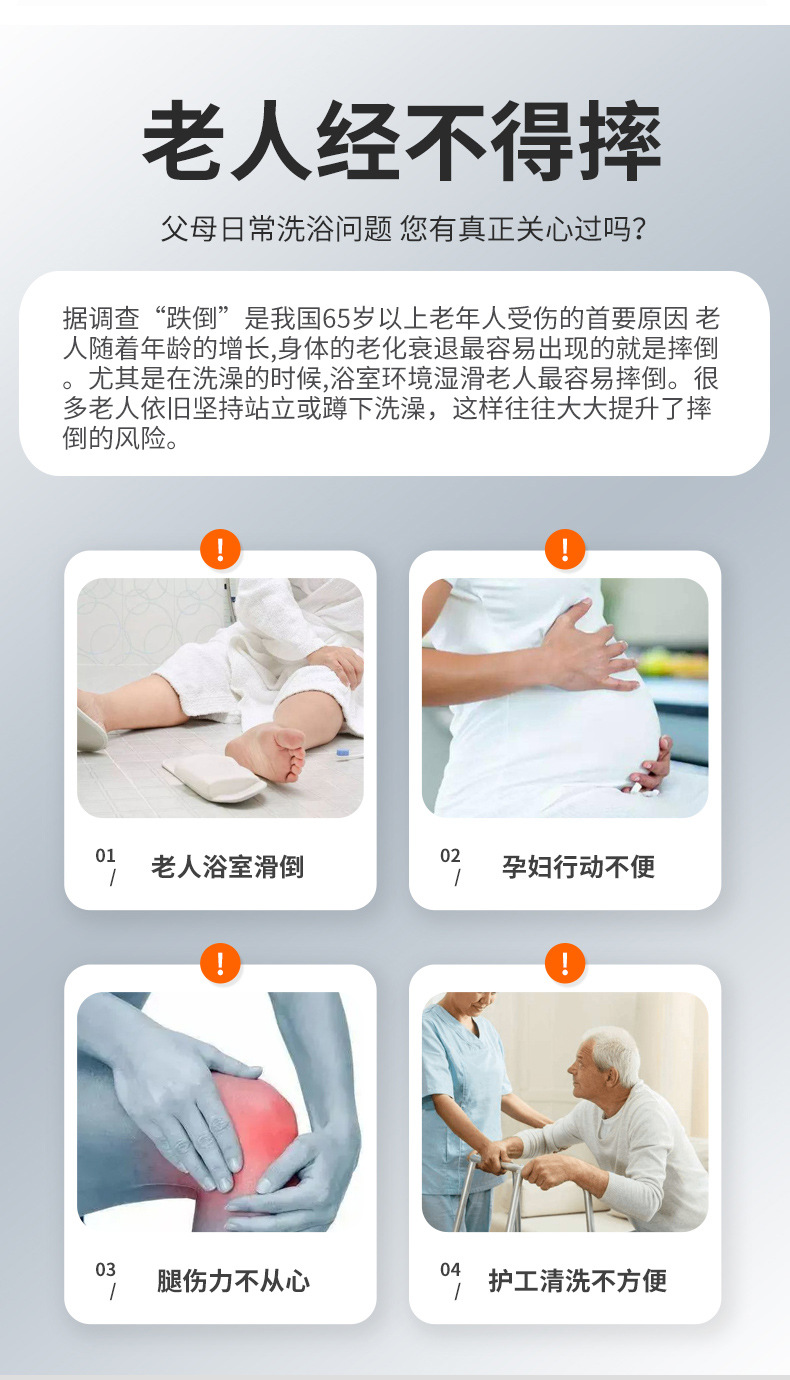 老人经不得摔

父母日常洗浴问题 您有真正关心过吗?

据调查“跌倒”是我国65岁以上老年人受伤的首要原因 老人随着年龄的增长,身体的老化衰退最容易出现的就是摔倒。尤其是在洗澡的时候,浴室环境湿滑老人最容易摔倒。很多老人依旧坚持站立或蹲下洗澡，这样往往大大提升了摔倒的风险。

!

01 / 老人浴室滑倒

!

02 / 孕妇行动不便

!

03 / 腿伤力不从心

!

04 / 护工清洗不方便