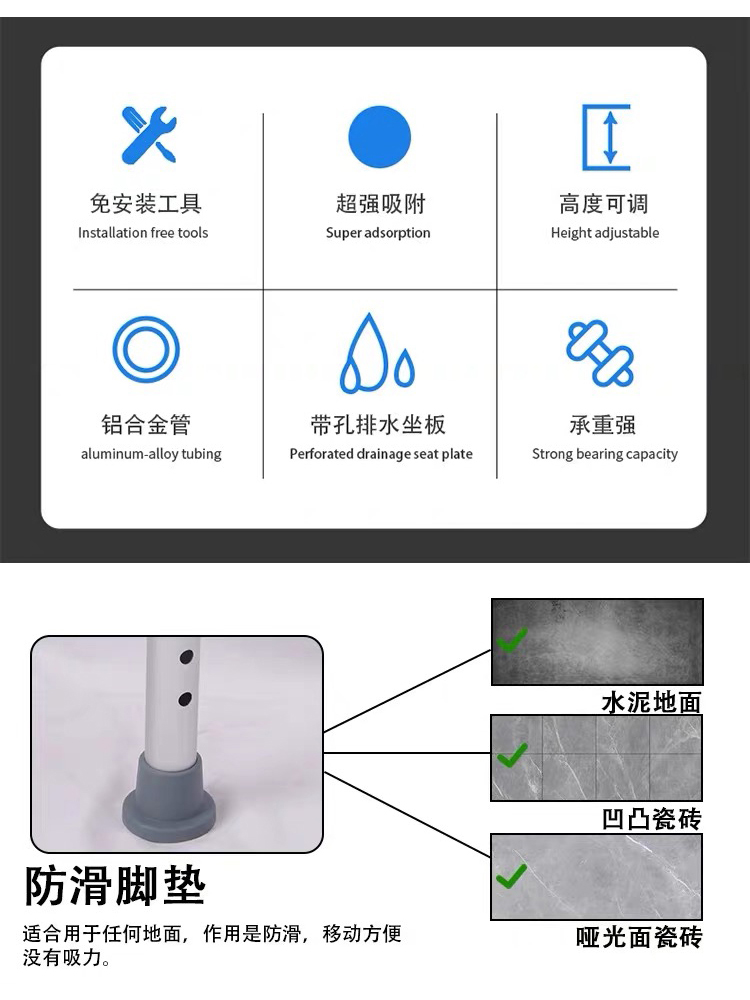 免安装工具
Installation free tools

超强吸附
Super adsorption

高度可调
Height adjustable

铝合金管
aluminum-alloy tubing

带孔排水坐板
Perforated drainage seat plate

承重强
Strong bearing capacity

水泥地面

凹凸瓷砖

哑光面瓷砖

防滑脚垫

适合用于任何地面，作用是防滑，移动方便没有吸力。