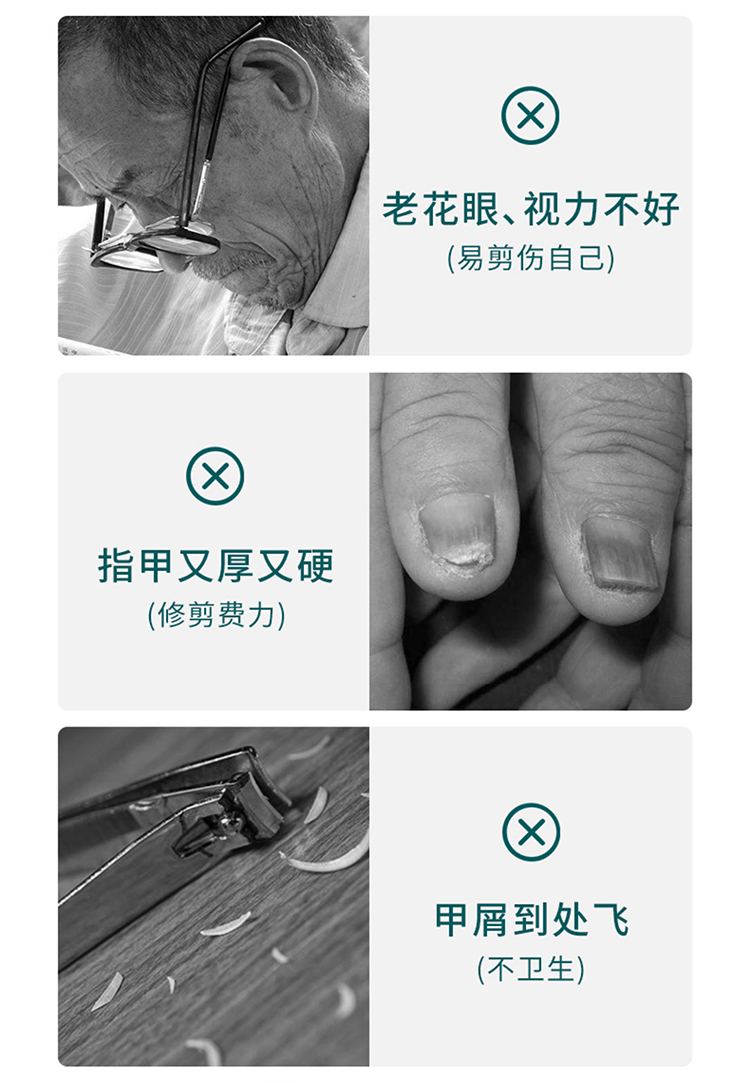 老花眼、视力不好
(易剪伤自己)

指甲又厚又硬
(修剪费力)

甲屑到处飞
(不卫生)