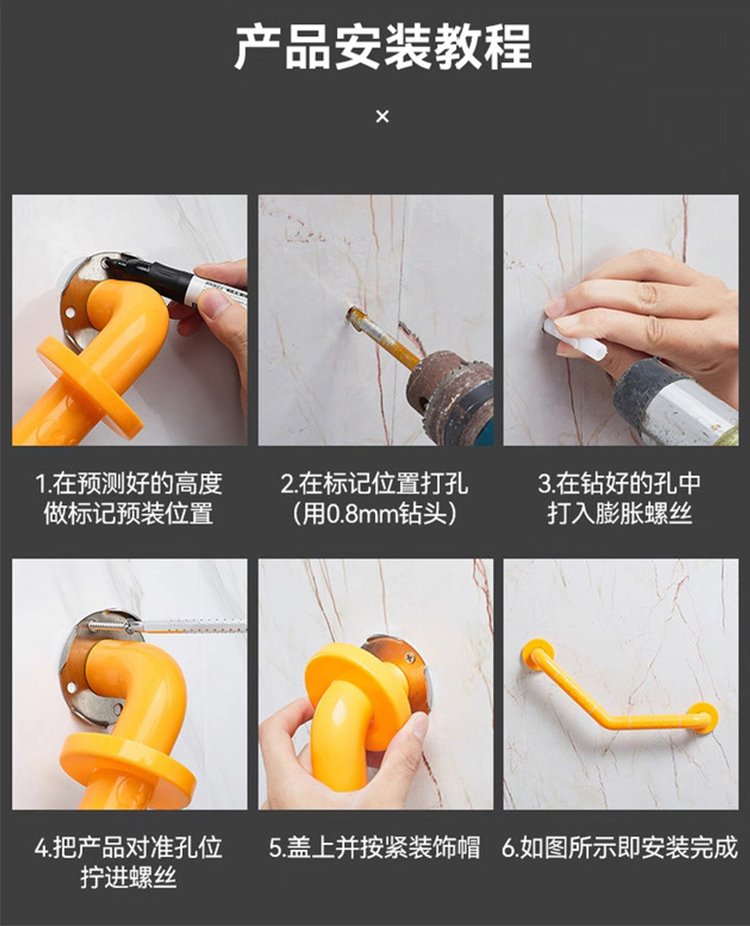 产品安装教程

×

1.在预测好的高度做标记预装位置

2.在标记位置打孔（用0.8mm钻头）

3.在钻好的孔中打入膨胀螺丝

4.把产品对准孔位拧进螺丝

5.盖上并按紧装饰帽

6.如图所示即安装完成